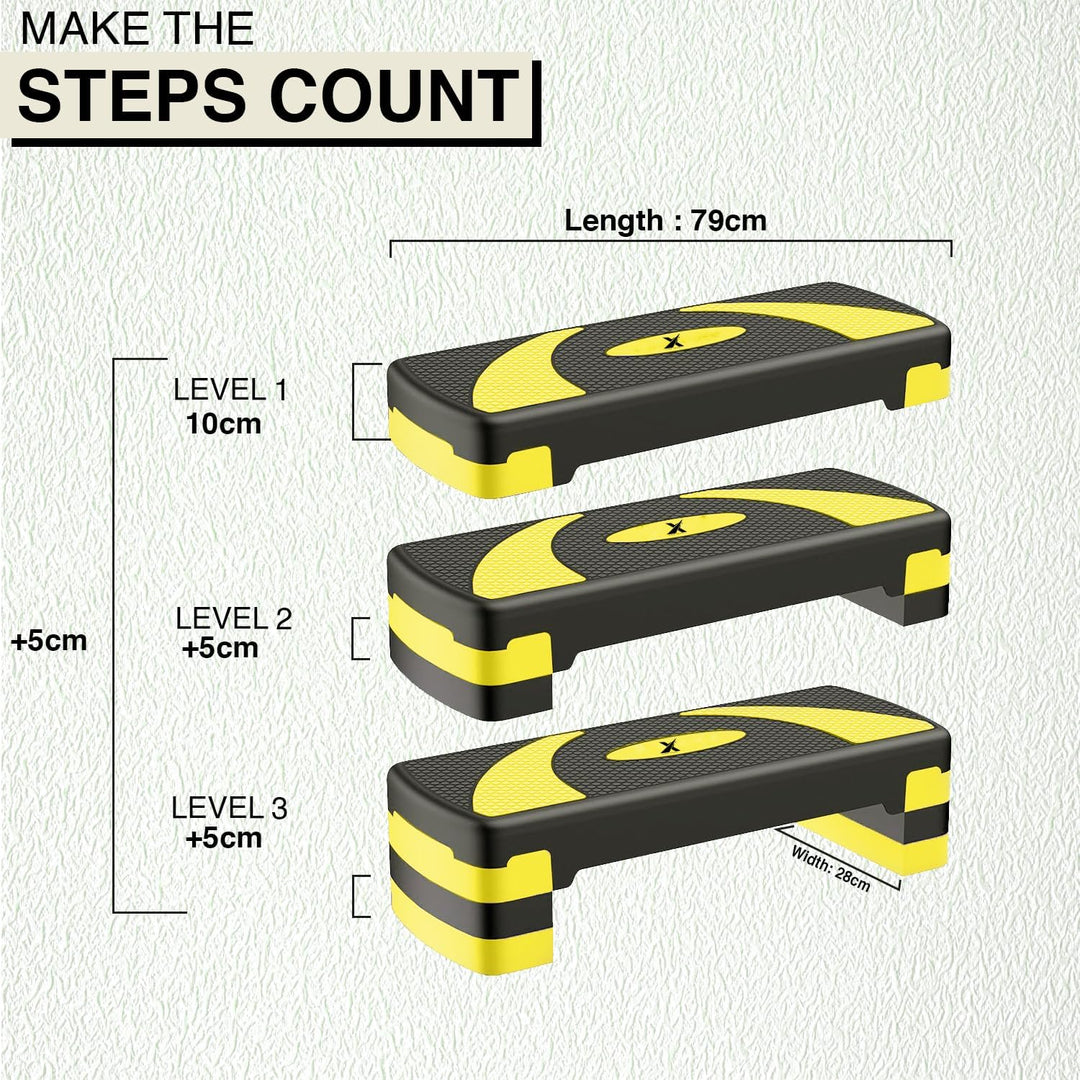 MAKE THE
STEPS COUNT

Length : 79cm

LEVEL 1
10cm

+5cm

LEVEL 2
+5cm

LEVEL 3
+5cm

Width: 28cm